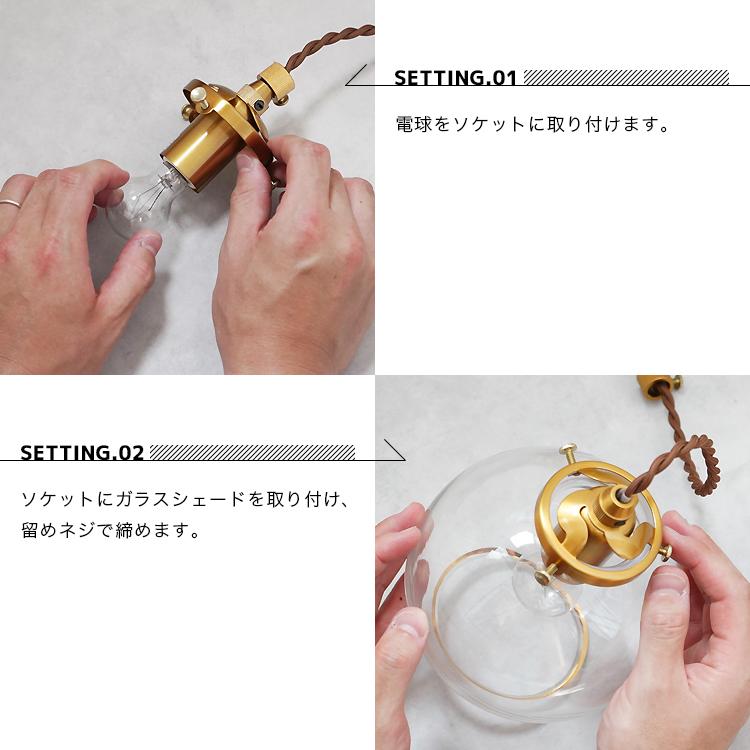 SETTING.01

電球をソケットに取り付けます。

SETTING.02

ソケットにガラスシェードを取り付け、留めネジで締めます。